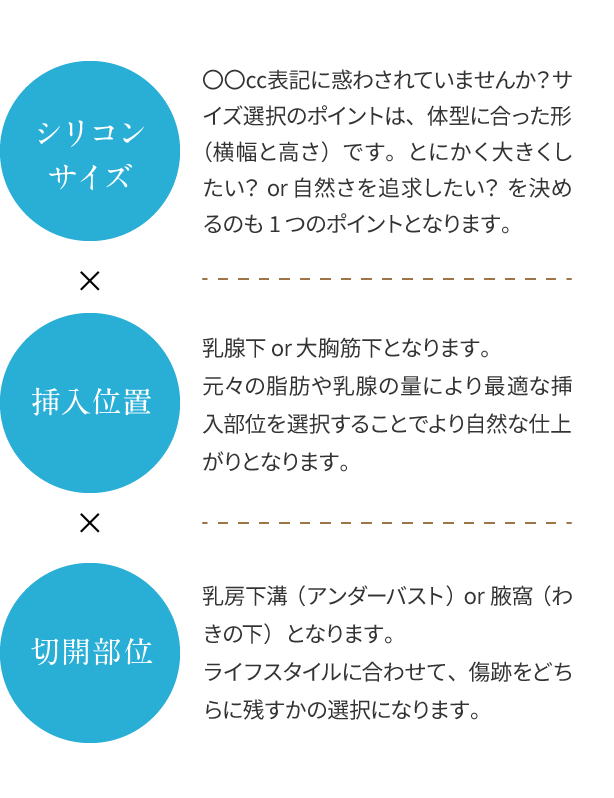 シリコン
サイズ

〇〇cc表記に惑わされていませんか?サイズ選択のポイントは、体型に合った形(横幅と高さ)です。とにかく大きくしたい? or 自然さを追求したい? を決めるのも1つのポイントとなります。

×

挿入位置

乳腺下 or 大胸筋下となります。
元々の脂肪や乳腺の量により最適な挿入部位を選択することでより自然な仕上がりとなります。

×

切開部位

乳房下溝(アンダーバスト)or 腋窩(わきの下)となります。
ライフスタイルに合わせて、傷跡をどちらに残すかの選択になります。